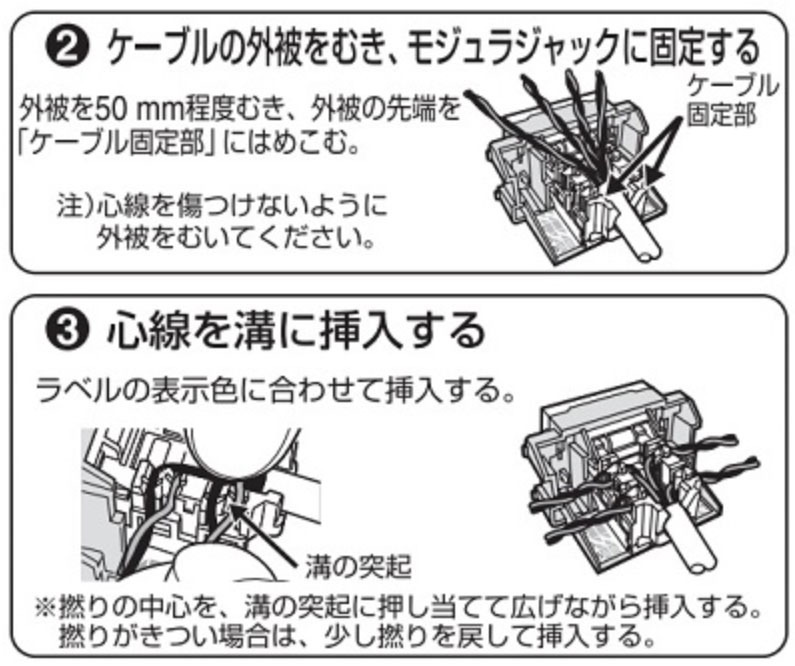 ❷ ケーブルの外被をむき、モジュラジャックに固定する

外被を50 mm程度むき、外被の先端を「ケーブル固定部」にはめこむ。

注）心線を傷つけないように外被をむいてください。

ケーブル固定部

❸ 心線を溝に挿入する

ラベルの表示色に合わせて挿入する。

溝の突起

※撚りの中心を、溝の突起に押し当てて広げながら挿入する。撚りがきつい場合は、少し撚りを戻して挿入する。